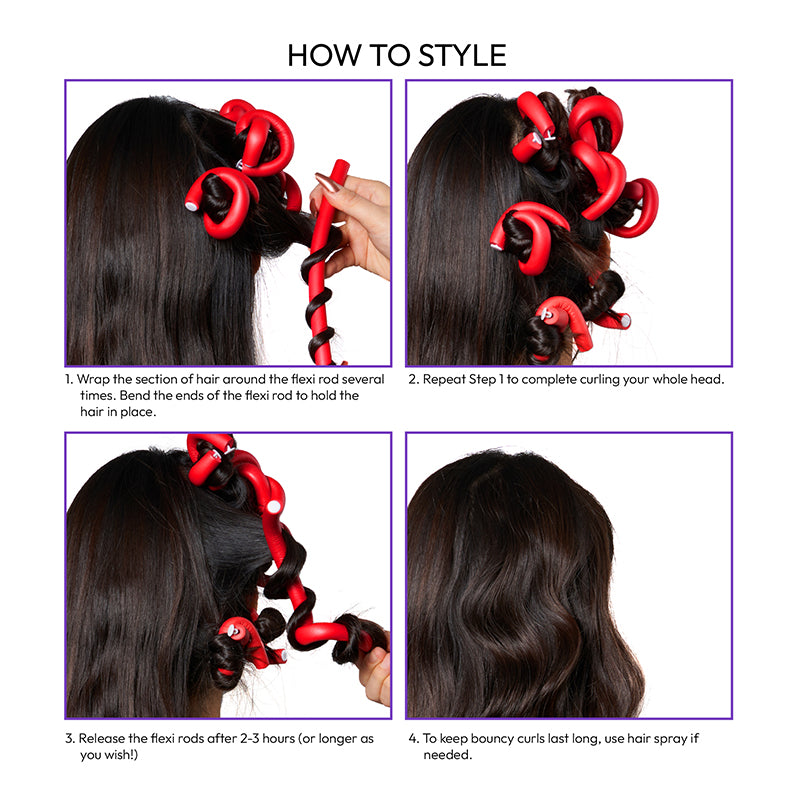 HOW TO STYLE

1. Wrap the section of hair around the flexi rod several times. Bend the ends of the flexi rod to hold the hair in place.

2. Repeat Step 1 to complete curling your whole head.

3. Release the flexi rods after 2-3 hours (or longer as you wish!)

4. To keep bouncy curls last long, use hair spray if needed.