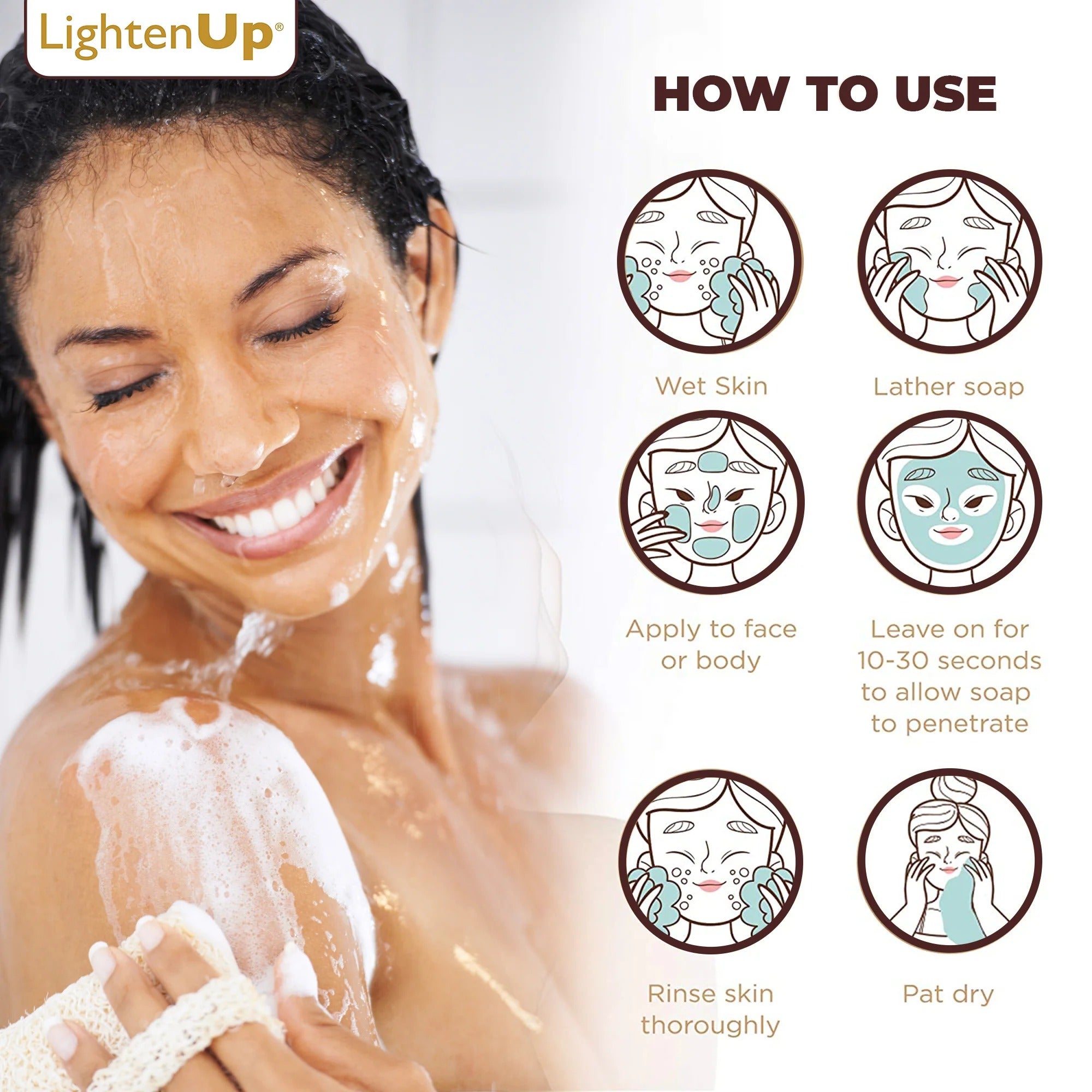 LightenUp®

HOW TO USE

Wet Skin

Lather soap

Apply to face or body

Leave on for 10-30 seconds to allow soap to penetrate

Rinse skin thoroughly

Pat dry