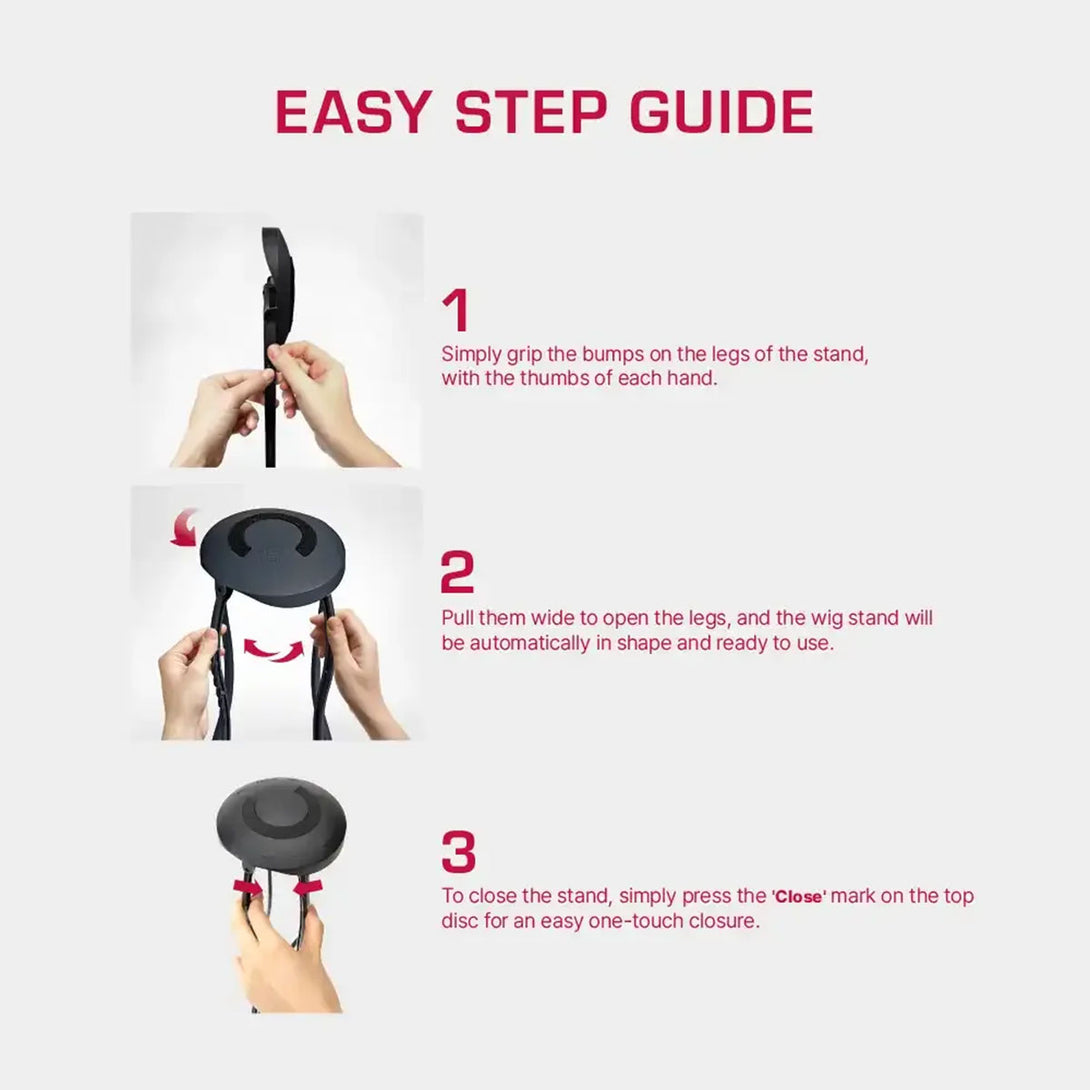 EASY STEP GUIDE

1
Simply grip the bumps on the legs of the stand, with the thumbs of each hand.

2
Pull them wide to open the legs, and the wig stand will be automatically in shape and ready to use.

3
To close the stand, simply press the 'Close' mark on the top disc for an easy one-touch closure.