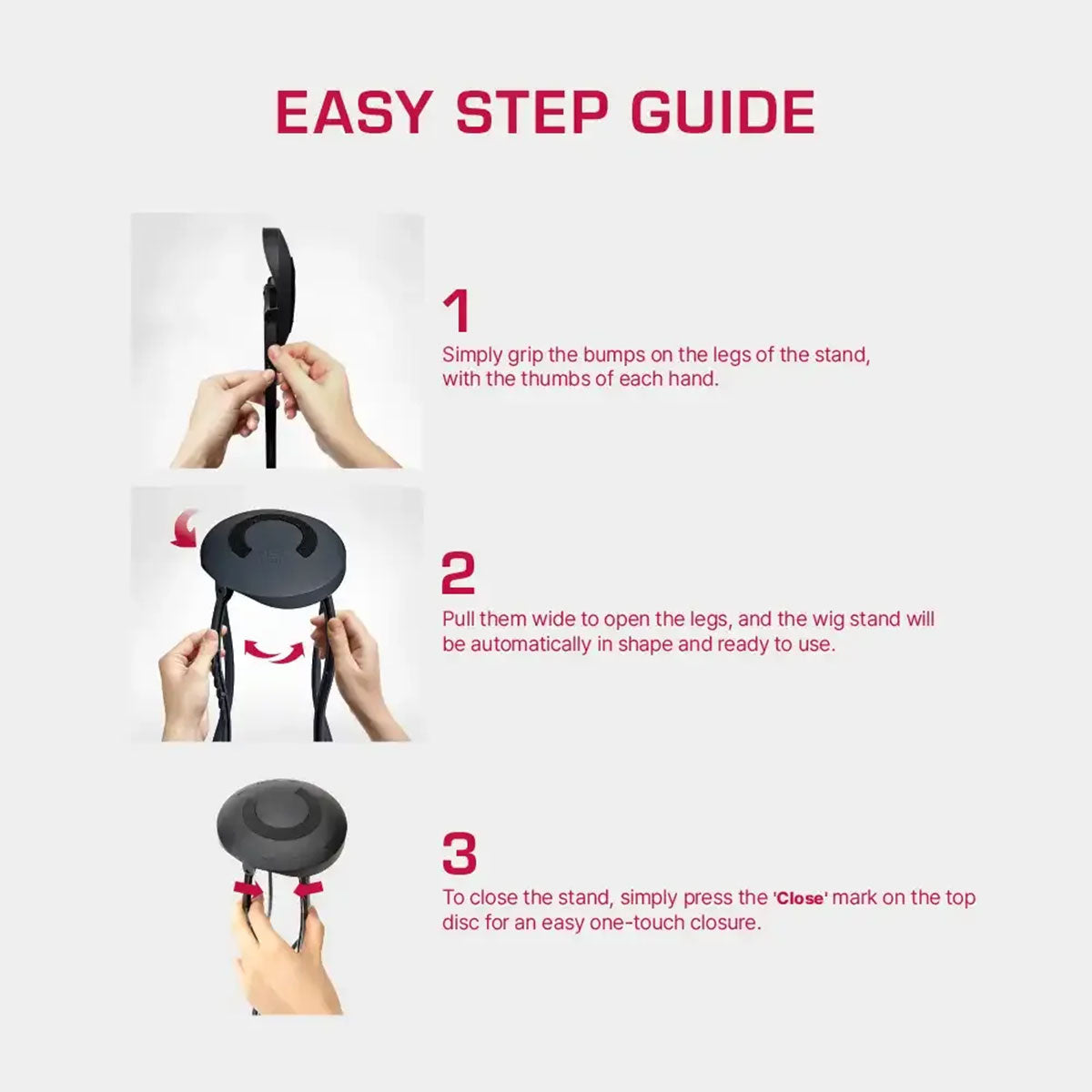 EASY STEP GUIDE

1
Simply grip the bumps on the legs of the stand, with the thumbs of each hand.

2
Pull them wide to open the legs, and the wig stand will be automatically in shape and ready to use.

3
To close the stand, simply press the 'Close' mark on the top disc for an easy one-touch closure.