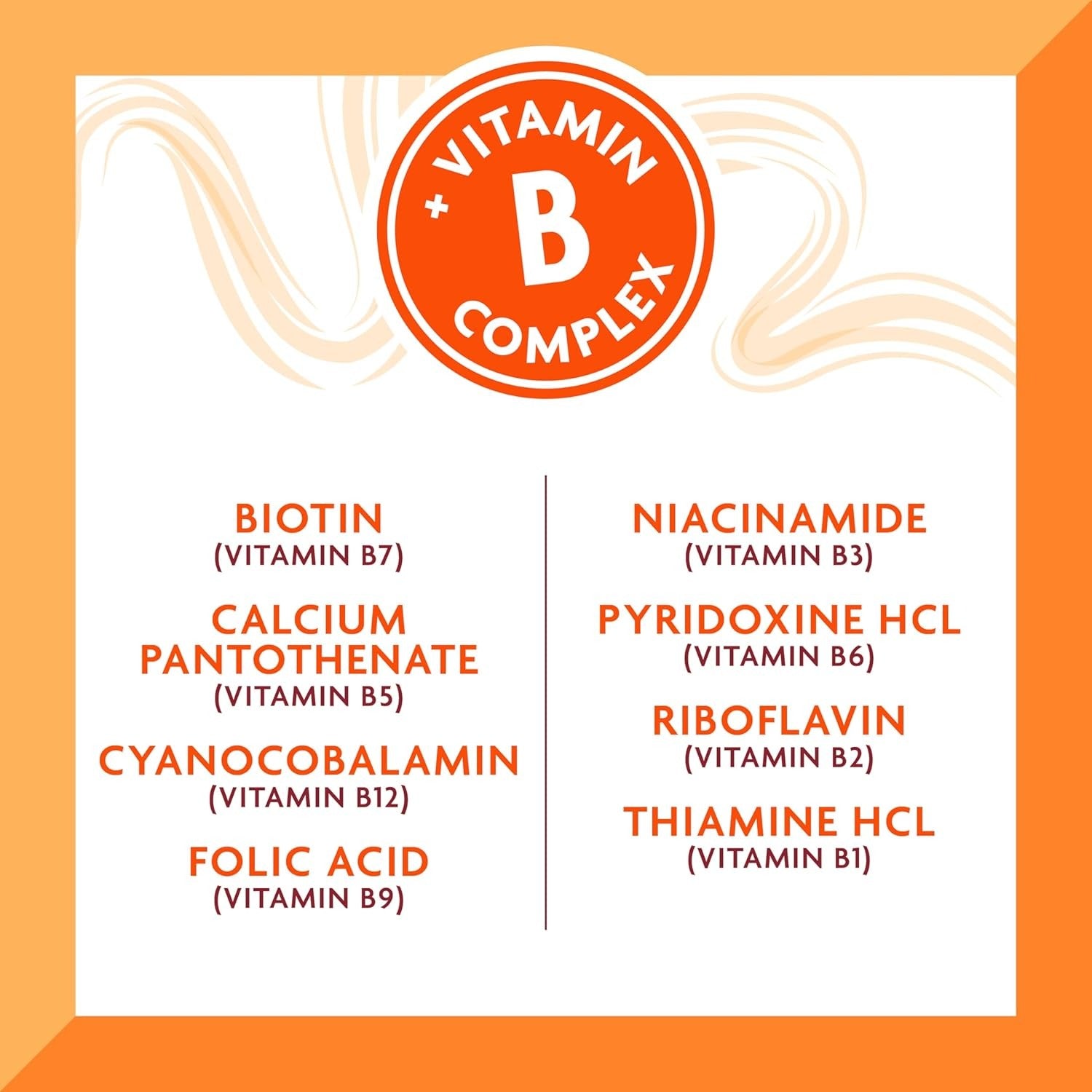 + VITAMIN
B
COMPLEX

BIOTIN
(VITAMIN B7)

CALCIUM PANTOTHENATE
(VITAMIN B5)

CYANOCOBALAMIN
(VITAMIN B12)

FOLIC ACID
(VITAMIN B9)

NIACINAMIDE
(VITAMIN B3)

PYRIDOXINE HCL
(VITAMIN B6)

RIBOFLAVIN
(VITAMIN B2)

THIAMINE HCL
(VITAMIN B1)