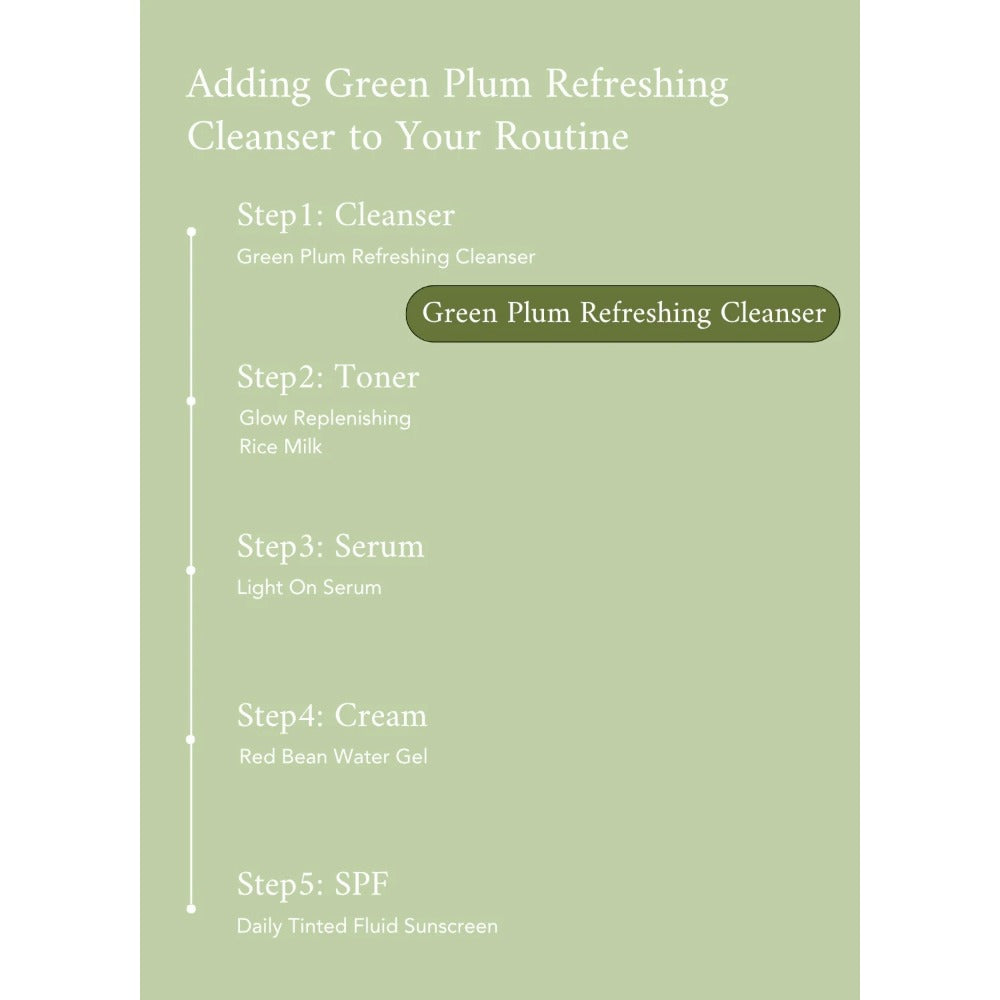 Adding Green Plum Refreshing Cleanser to Your Routine

Step1: Cleanser
Green Plum Refreshing Cleanser

Green Plum Refreshing Cleanser

Step2: Toner
Glow Replenishing Rice Milk

Step3: Serum
Light On Serum

Step4: Cream
Red Bean Water Gel

Step5: SPF
Daily Tinted Fluid Sunscreen