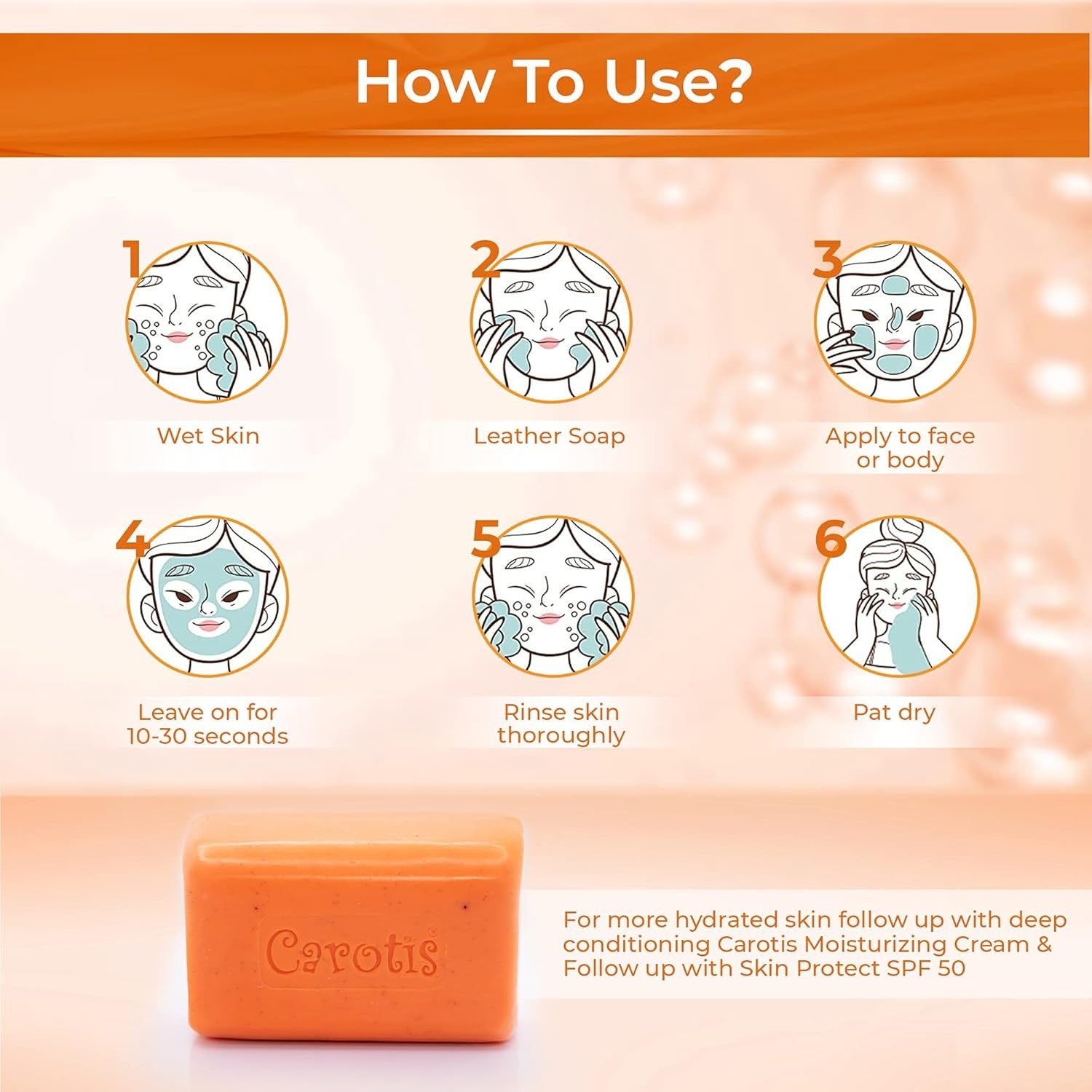 How To Use?

1
Wet Skin

2
Leather Soap

3
Apply to face or body

4
Leave on for 10-30 seconds

5
Rinse skin thoroughly

6
Pat dry

Carotis

For more hydrated skin follow up with deep conditioning Carotis Moisturizing Cream & Follow up with Skin Protect SPF 50