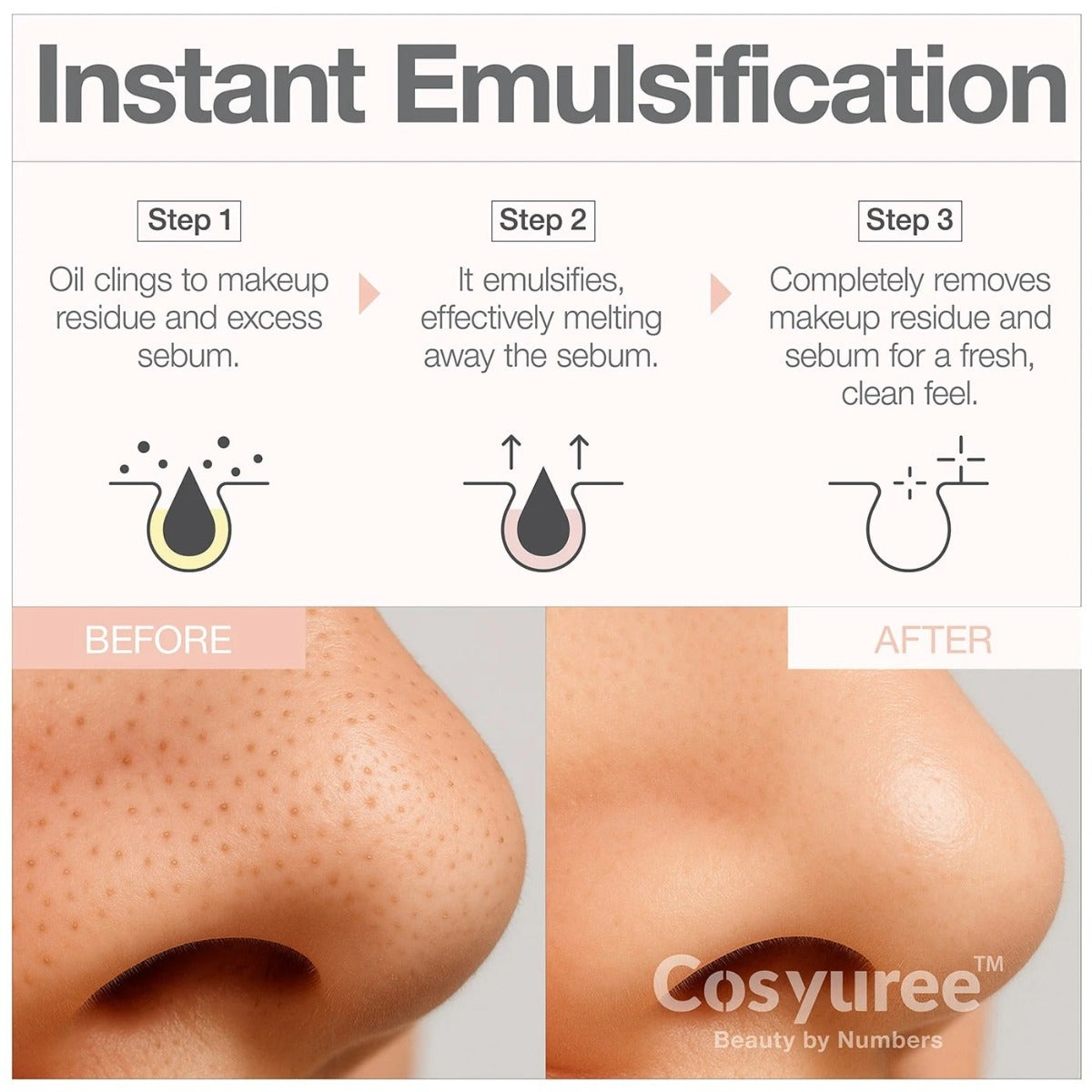 Instant Emulsification

Step 1

Oil clings to makeup residue and excess sebum.

Step 2

It emulsifies, effectively melting away the sebum.

Step 3

Completely removes makeup residue and sebum for a fresh, clean feel.

BEFORE

AFTER

Cosyuree™
Beauty by Numbers