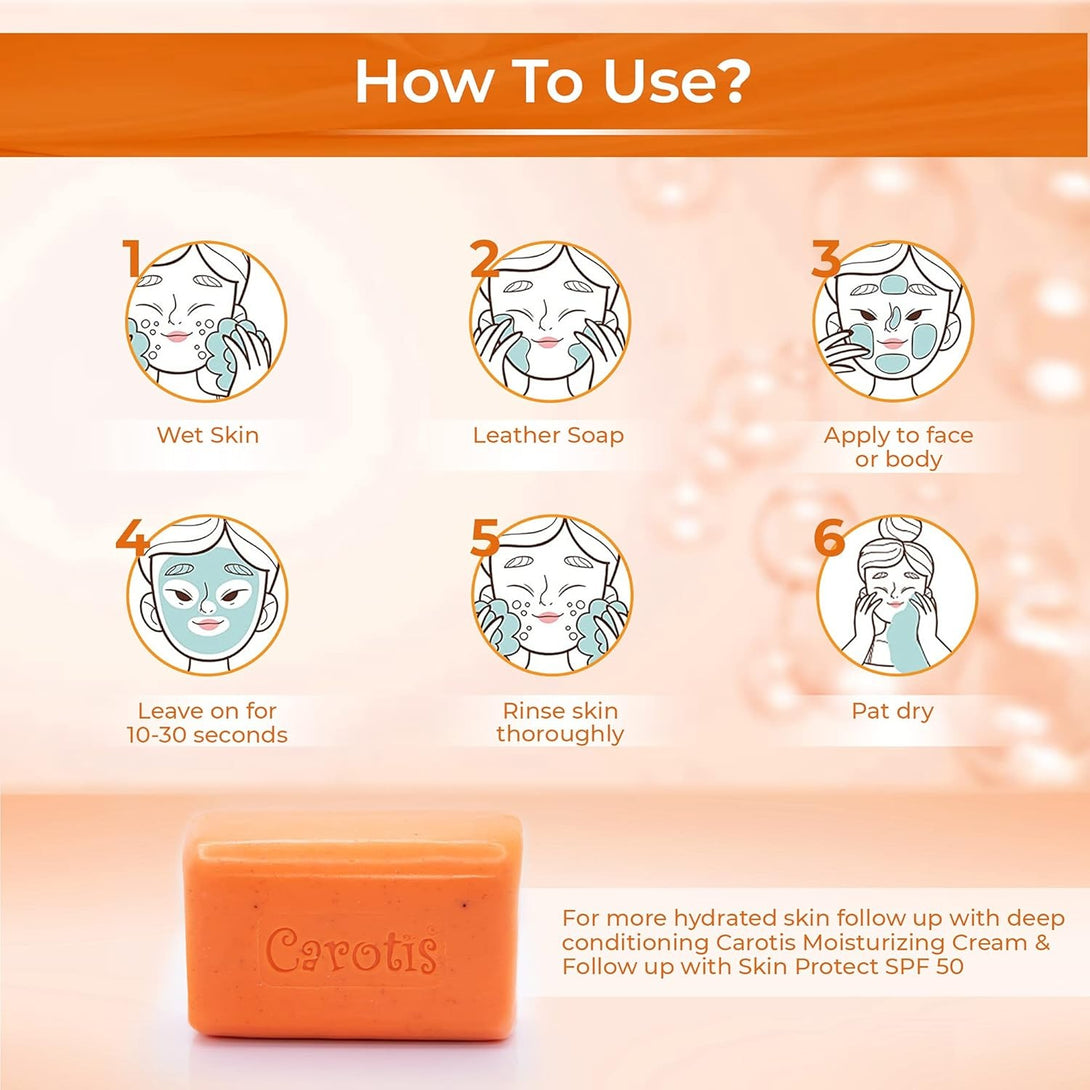 How To Use?

1
Wet Skin

2
Leather Soap

3
Apply to face or body

4
Leave on for 10-30 seconds

5
Rinse skin thoroughly

6
Pat dry

Carotis

For more hydrated skin follow up with deep conditioning Carotis Moisturizing Cream & Follow up with Skin Protect SPF 50