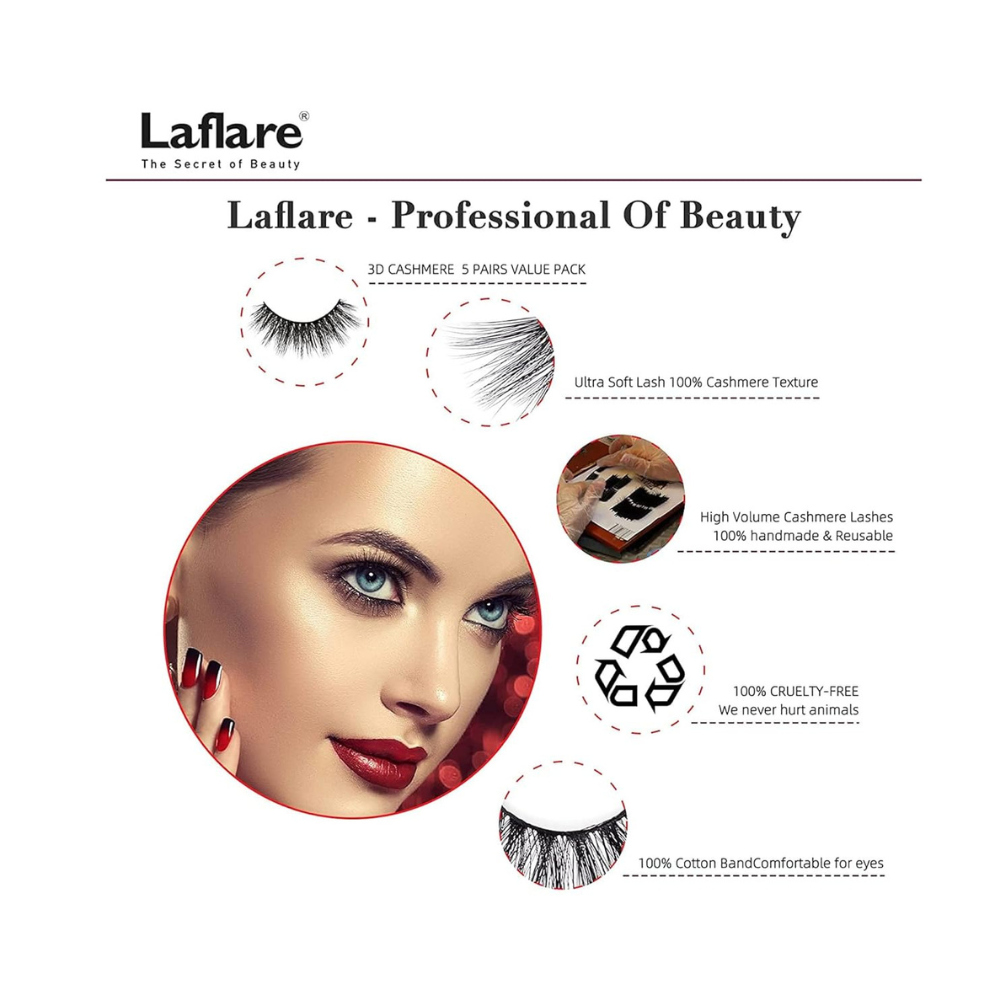 Laflare®
The Secret of Beauty

Laflare - Professional Of Beauty

3D CASHMERE 5 PAIRS VALUE PACK

Ultra Soft Lash 100% Cashmere Texture

High Volume Cashmere Lashes
100% handmade & Reusable

100% CRUELTY-FREE
We never hurt animals

100% Cotton BandComfortable for eyes