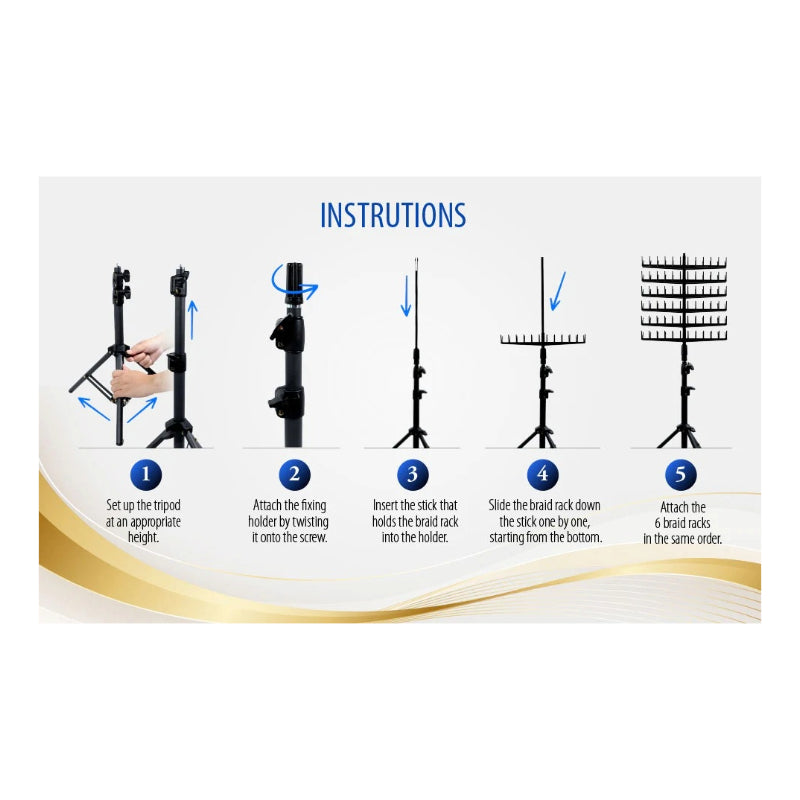 INSTRUTIONS

1
Set up the tripod at an appropriate height.

2
Attach the fixing holder by twisting it onto the screw.

3
Insert the stick that holds the braid rack into the holder.

4
Slide the braid rack down the stick one by one, starting from the bottom.

5
Attach the 6 braid racks in the same order.