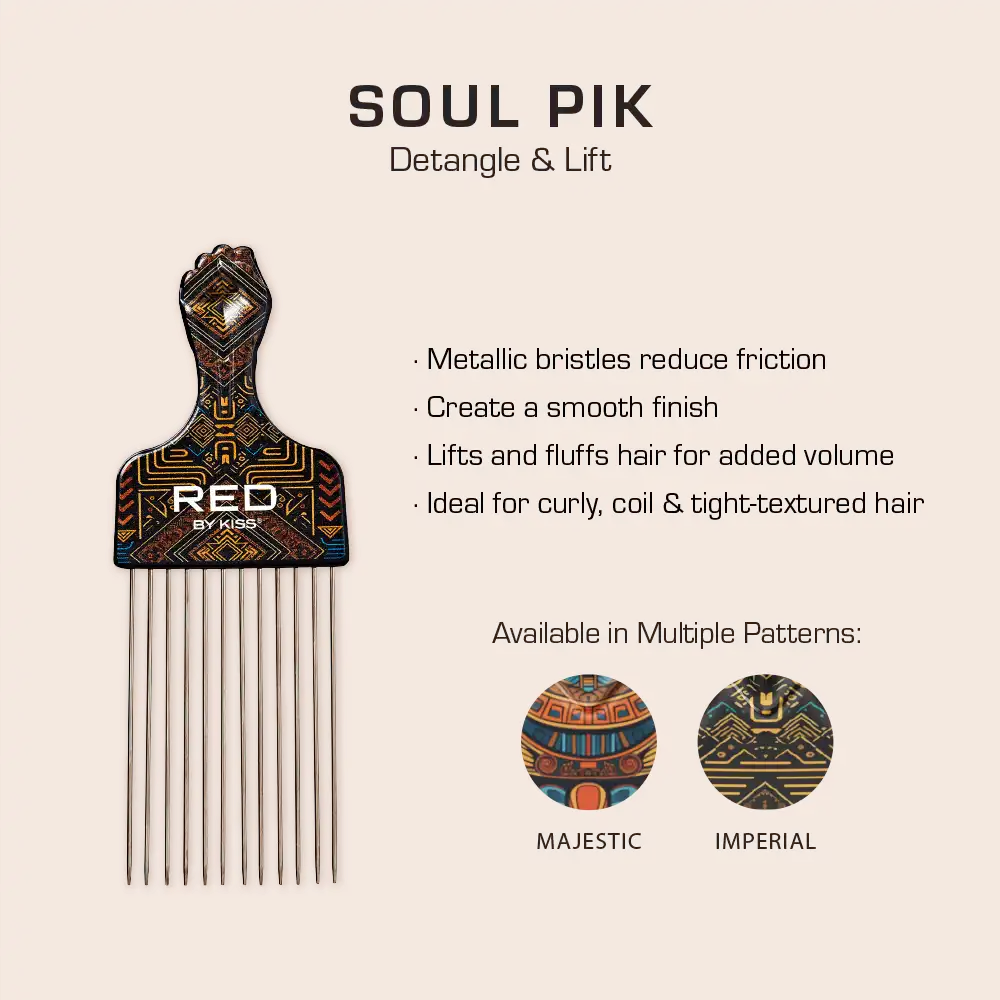 SOUL PIK
Detangle & Lift

RED
BY KISS

· Metallic bristles reduce friction
· Create a smooth finish
· Lifts and fluffs hair for added volume
· Ideal for curly, coil & tight-textured hair

Available in Multiple Patterns:

MAJESTIC

IMPERIAL